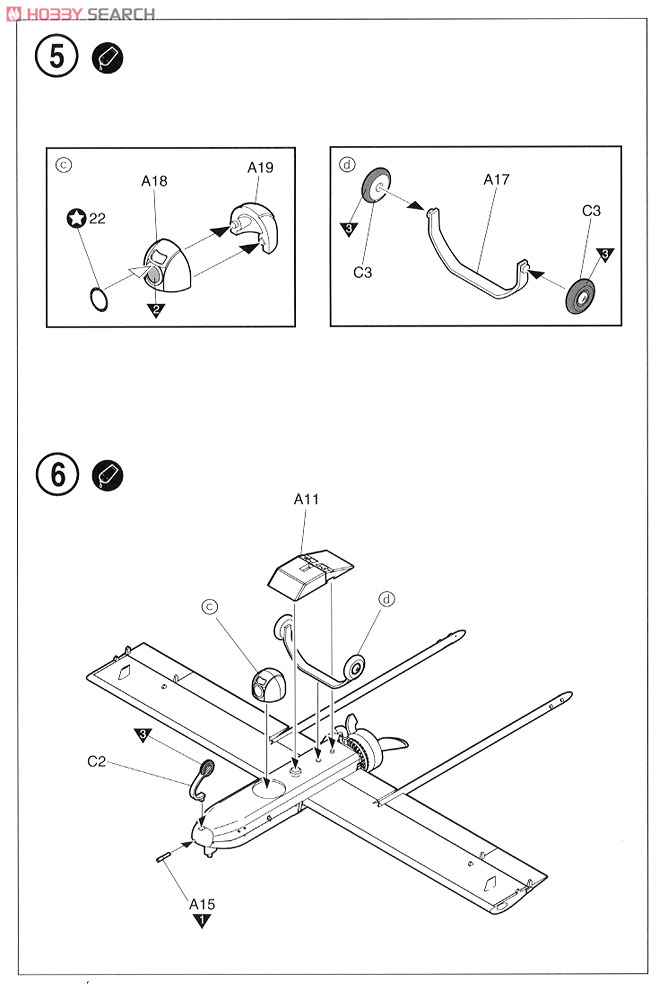 HOBBY SEARCH

5

c

A18

A19

22

2

d

A17

C3

3

C3

3

6

A11

c

d

3

C2

A15

1